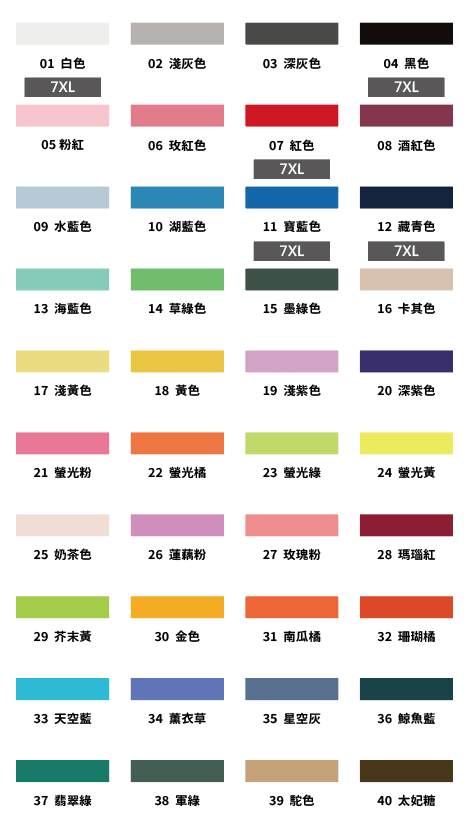 01 白色
02 淺灰色
03 深灰色
04 黑色

7XL
7XL

05 粉紅
06 玫紅色
07 紅色
08 酒紅色

7XL

09 水藍色
10 湖藍色
11 寶藍色
12 藏青色

7XL
7XL

13 海藍色
14 草綠色
15 墨綠色
16 卡其色

17 淺黃色
18 黃色
19 淺紫色
20 深紫色

21 螢光粉
22 螢光橘
23 螢光綠
24 螢光黃

25 奶茶色
26 蓮藕粉
27 玫瑰粉
28 瑪瑙紅

29 芥末黃
30 金色
31 南瓜橘
32 珊瑚橘

33 天空藍
34 薰衣草
35 星空灰
36 鯨魚藍

37 翡翠綠
38 軍綠
39 駝色
40 太妃糖